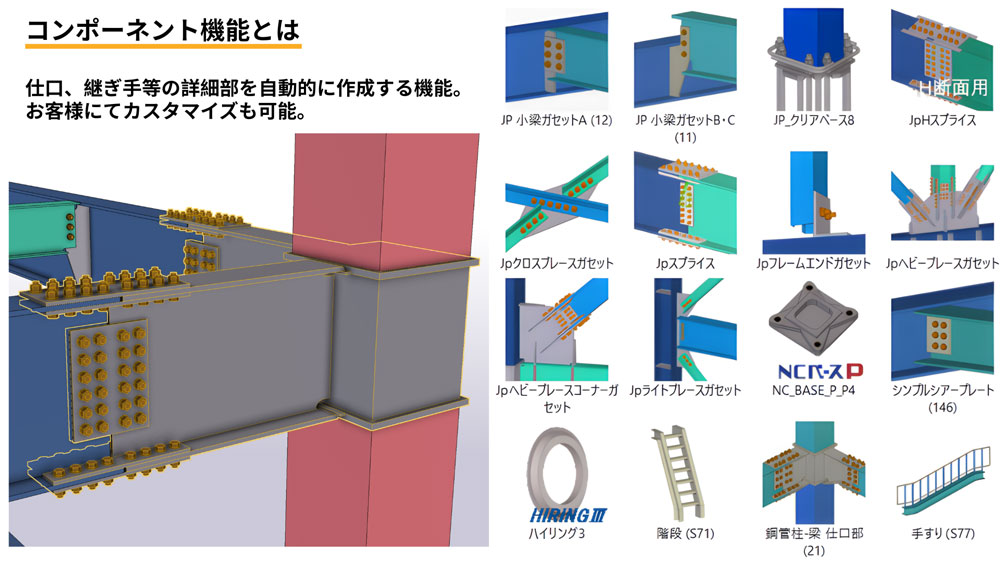 コンポーネント機能とは

仕口、継ぎ手等の詳細部を自動的に作成する機能。
お客様にてカスタマイズも可能。

JP 小梁ガセットA (12)

JP 小梁ガセットB・C (11)

JP_クリアベース8

H断面用

JpHスプライス

Jpクロスブレースガセット

Jpスプライス

Jpフレームエンドガセット

Jpヘビーブレースガセット

Jpヘビーブレースコーナーガセット

Jpライトブレースガセット

NCベースP

NC_BASE_P_P4

シンプルシアープレート (146)

HIRING III

ハイリング3

階段 (S71)

鋼管柱-梁 仕口部 (21)

手すり (S77)